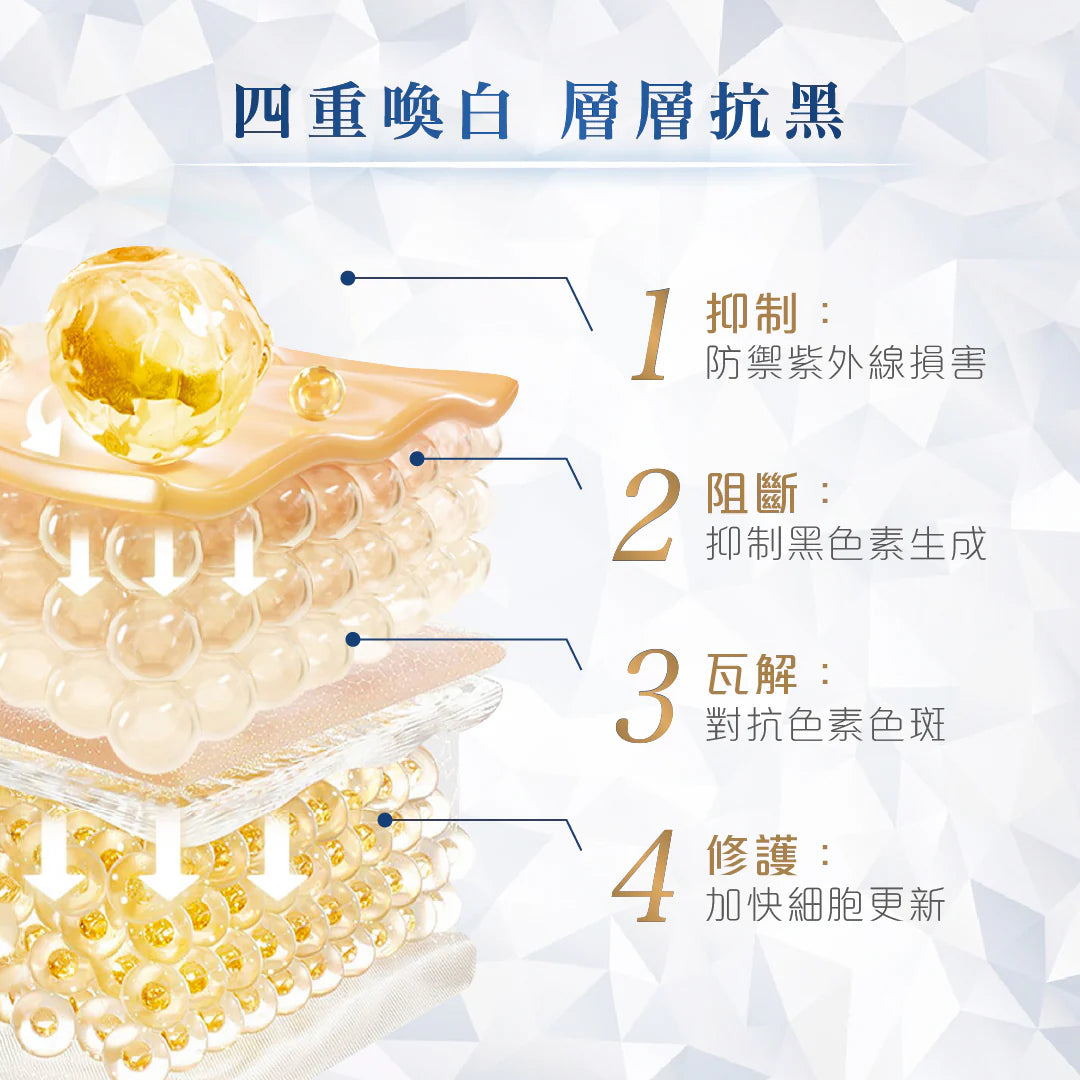 四重喚白 層層抗黑

1 抑制：
防禦紫外線損害

2 阻斷：
抑制黑色素生成

3 瓦解：
對抗色素色斑

4 修護：
加快細胞更新